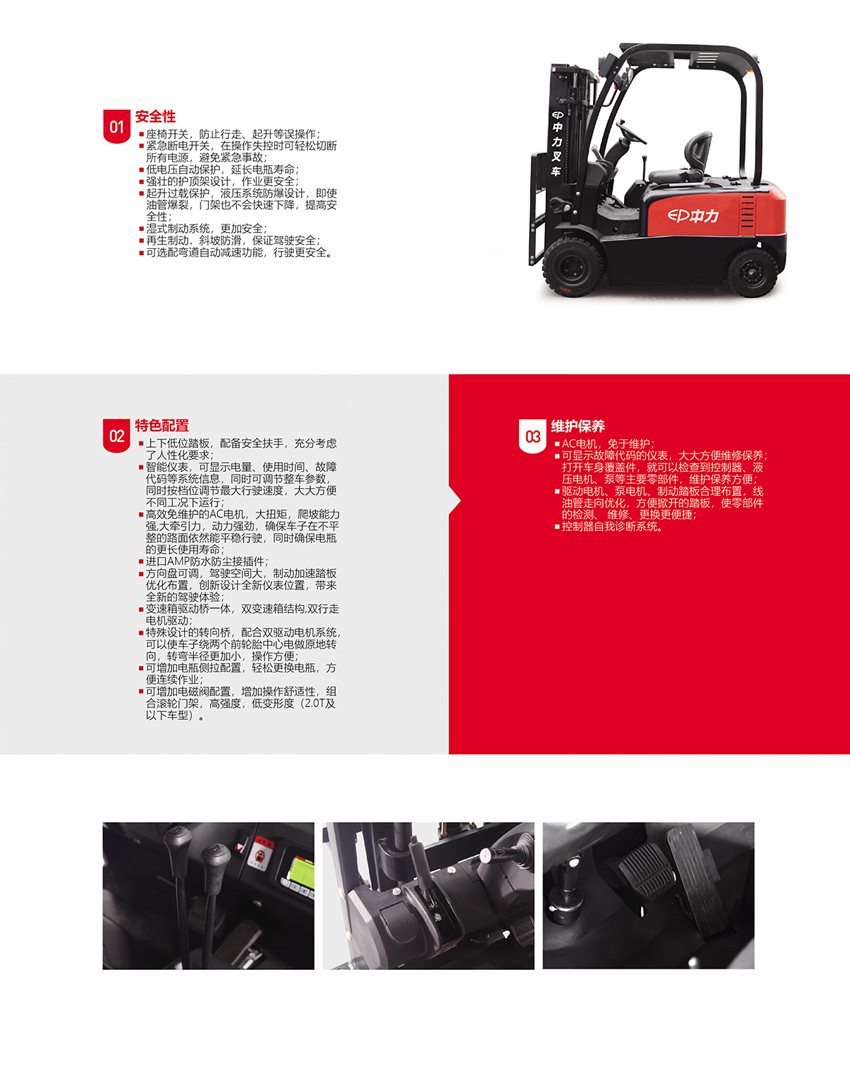 01 安全性

■ 座椅开关，防止行走、起升等误操作；
■ 紧急断电开关，在操作失控时可轻松切断所有电源，避免紧急事故；
■ 低电压自动保护，延长电瓶寿命；
■ 强壮的护顶架设计，作业更安全；
■ 起升过载保护，液压系统防爆设计，即使油管爆裂，门架也不会快速下降，提高安全性；
■ 湿式制动系统，更加安全；
■ 再生制动，斜坡防滑，保证驾驶安全；
■ 可选配弯道自动减速功能，行驶更安全。

中力叉车

中力

02 特色配置

■ 上下低位踏板，配备安全扶手，充分考虑了人性化要求；
■ 智能仪表，可显示电量、使用时间、故障代码等系统信息，同时可调节整车参数，同时按档位调节最大行驶速度，大大方便不同工况下运行；
■ 高效免维护的AC电机，大扭矩，爬坡能力强,大牵引力，动力强劲，确保车子在不平整的路面依然能平稳行驶，同时确保电瓶的更长使用寿命；
■ 进口AMP防水防尘接插件；
■ 方向盘可调，驾驶空间大，制动加速踏板优化布置，创新设计全新仪表位置，带来全新的驾驶体验；
■ 变速箱驱动桥一体，双变速箱结构,双行走电机驱动；
■ 特殊设计的转向桥，配合双驱动电机系统，可以使车子绕两个前轮胎中心电做原地转向，转弯半径更加小，操作方便；
■ 可增加电瓶侧拉配置，轻松更换电瓶，方便连续作业；
■ 可增加电磁阀配置，增加操作舒适性，组合滚轮门架，高强度，低变形度（2.0T及以下车型）。

03 维护保养

■ AC电机，免于维护；
■ 可显示故障代码的仪表，大大方便维修保养；打开车身覆盖件，就可以检查到控制器、液压电机、泵等主要零部件，维护保养方便；
■ 驱动电机、泵电机、制动踏板合理布置，线油管走向优化，方便掀开的踏板，使零部件的检测、维修、更换更便捷；
■ 控制器自我诊断系统。